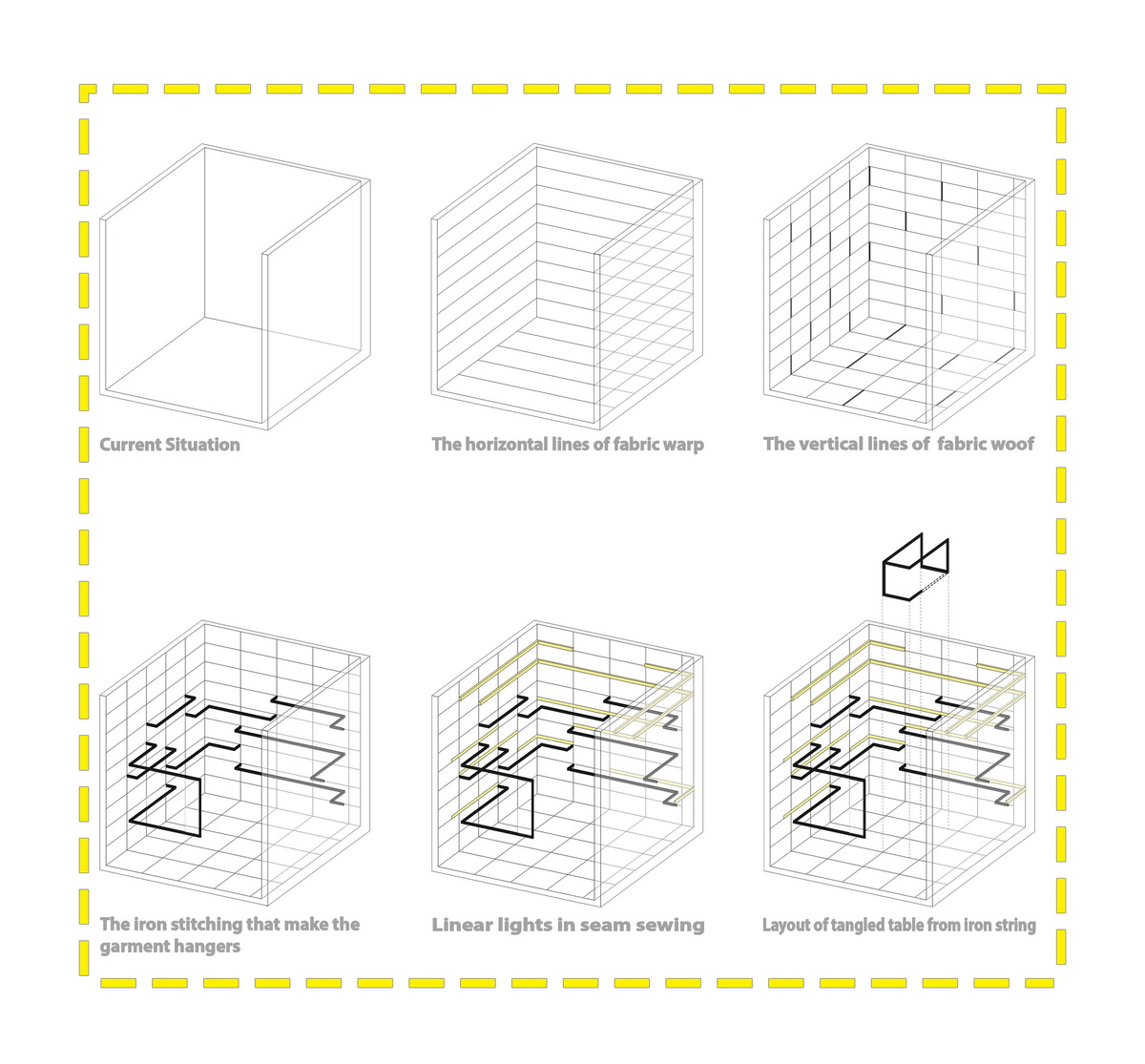 Current Situation

The horizontal lines of fabric warp

The vertical lines of  fabric woof

The iron stitching that make the garment hangers

Linear lights in seam sewing

Layout of tangled table from iron string